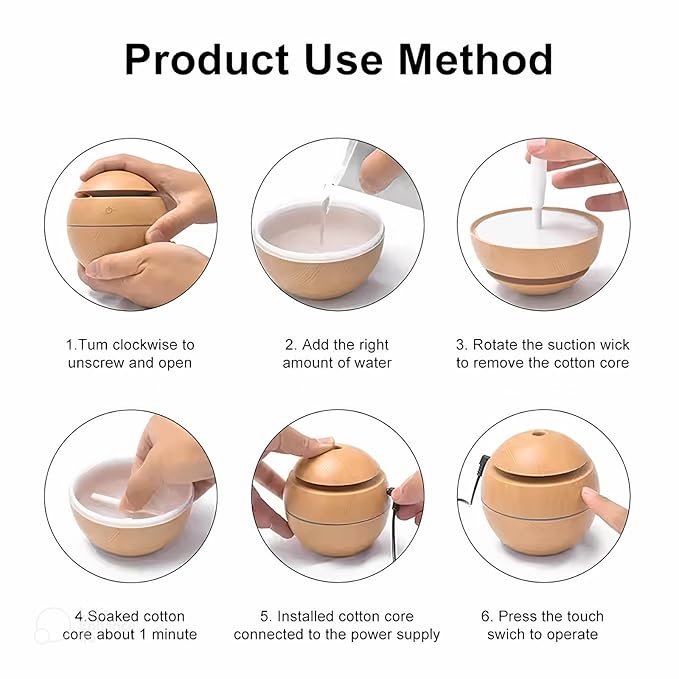 Product Use Method

1.Tum clockwise to unscrew and open

2. Add the right amount of water

3. Rotate the suction wick to remove the cotton core

4.Soaked cotton core about 1 minute

5. Installed cotton core connected to the power supply

6. Press the touch swich to operate